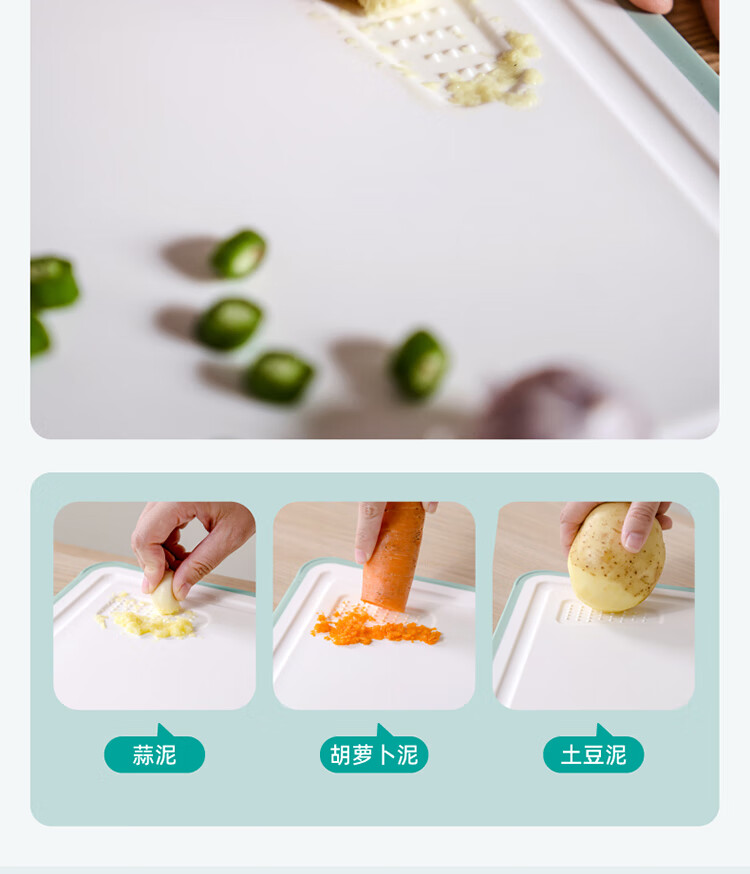 蒜泥

胡萝卜泥

土豆泥